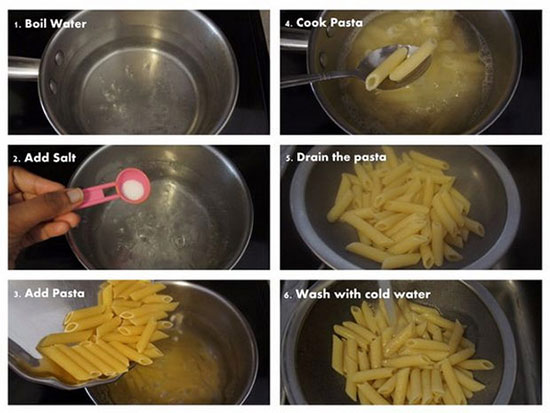 1. Boil Water

2. Add Salt

3. Add Pasta

4. Cook Pasta

5. Drain the pasta

6. Wash with cold water